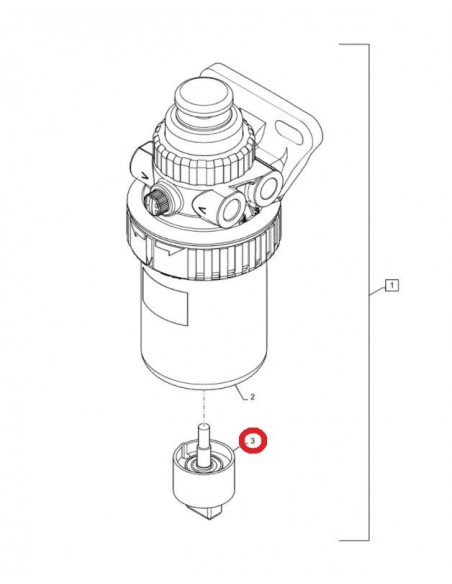 1
2
3