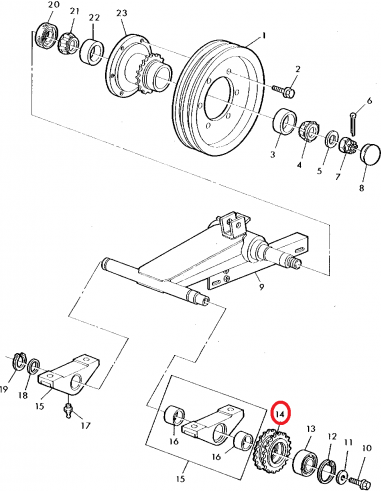 20
21
22
23
1
2
6
3
4
5
7
8
9
19
18
15
17
16
16
15
14
13
12
11
10