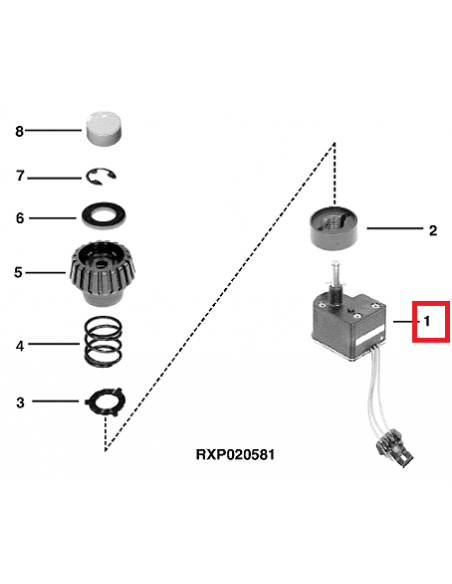 8
7
6
5
4
3
2
1
RXP020581