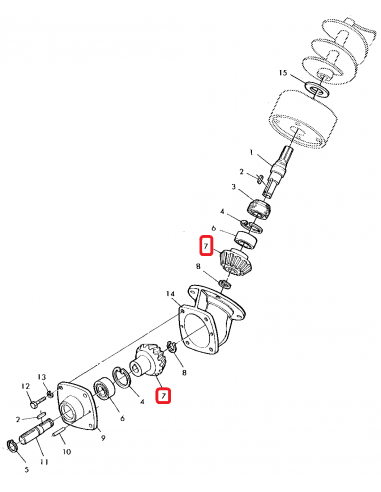 15
1
2
3
4
6
7
8
14
8
7
4
6
13
12
2
9
10
11
5