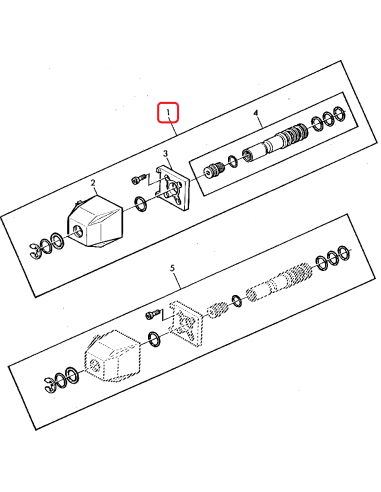 1
4
3
2
5