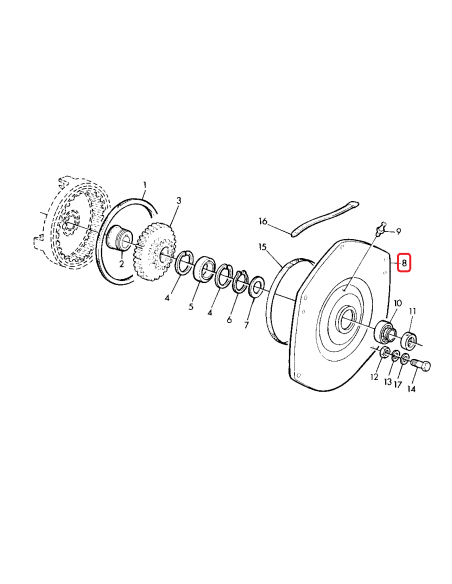 1
3
2
4
5
4
6
7
16
15
9
8
10
11
12
13
17
14