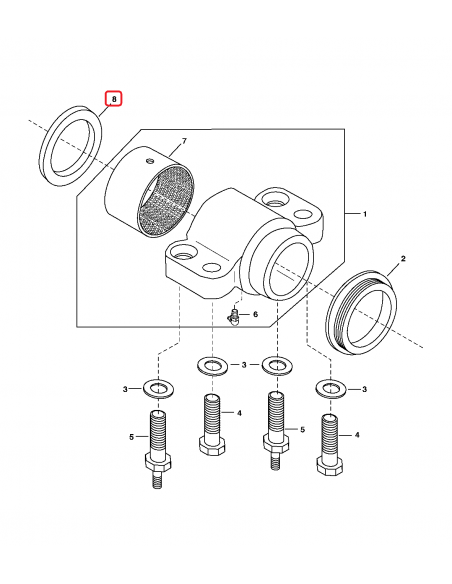 8
7
1
2
6
3
3
3
3
4
5
5
4