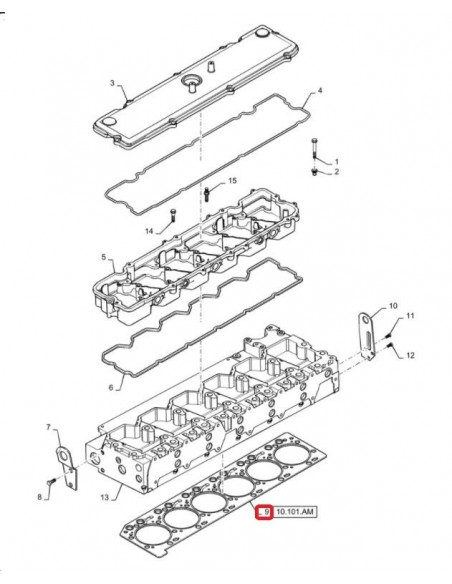 3
4
1
2
15
14
5
10
11
12
6
7
8
13
9
10.101.AM