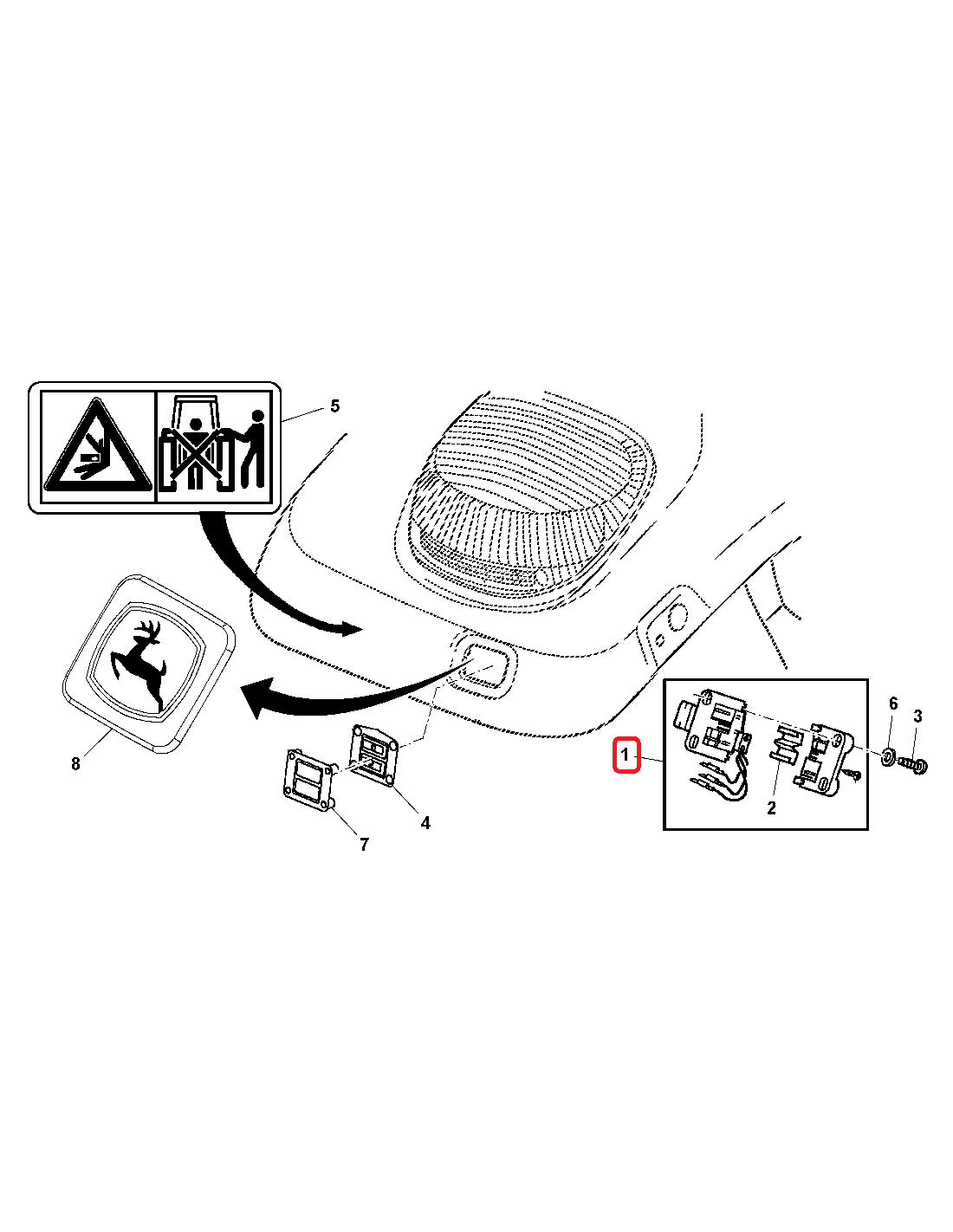 5
8
7
4
1
2
6
3