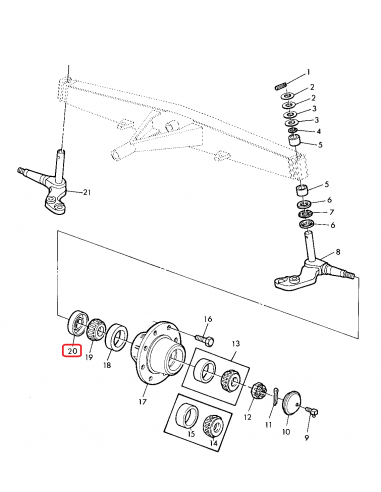 1
2
2
3
3
4
5
21
5
6
7
6
8
16
13
20
19
18
17
12
11
10
9
15
14