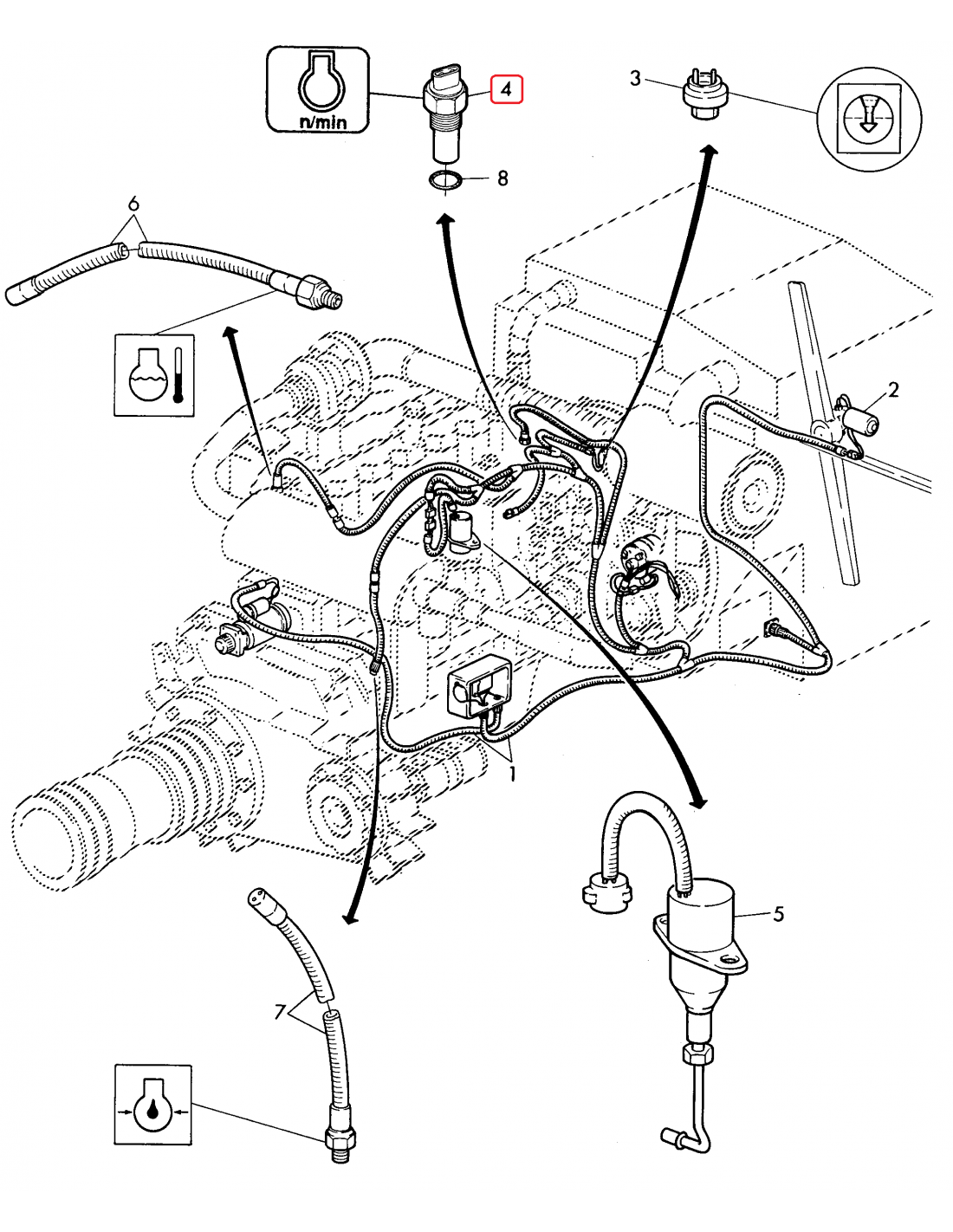 n/min

4

3

8

6

2

1

5

7