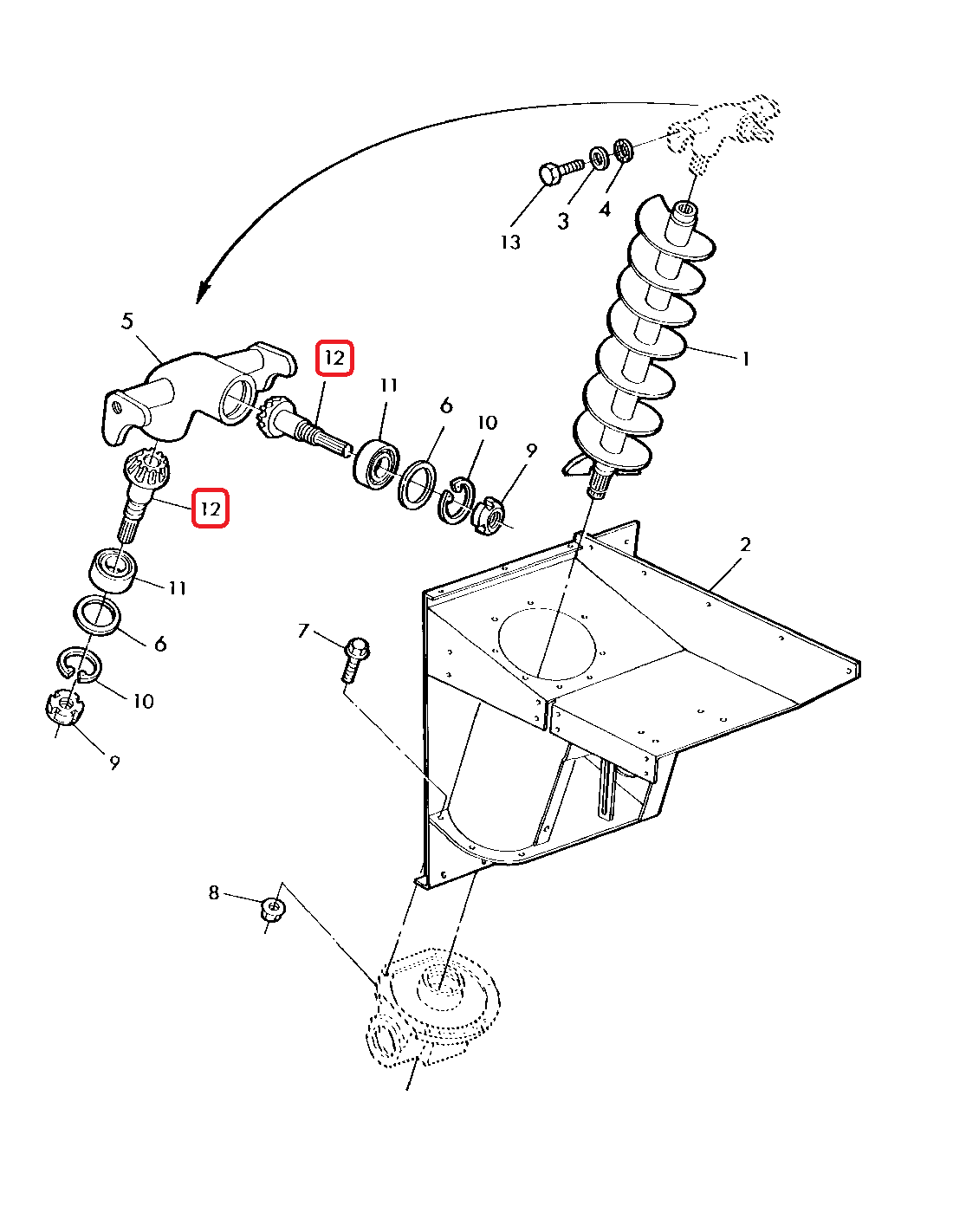 13
3
4
1
5
12
11
6
10
9
12
11
6
10
9
2
7
8