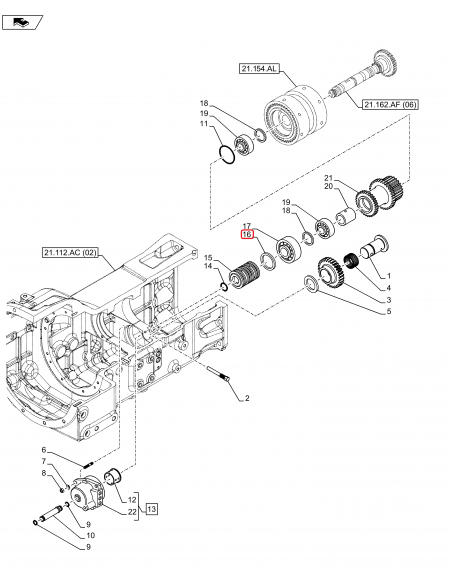 21.154.AL
21.162.AF (06)
18
19
11
21
20
19
18
17
16
15
14
1
4
3
5
21.112.AC (02)
2
6
7
8
12
22
13
9
10
9