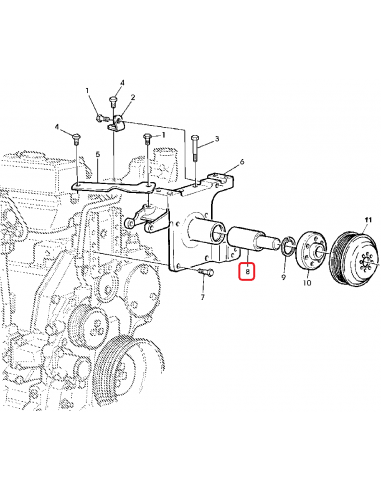 1
4
2
4
1
3
5
6
11
8
9
10
7